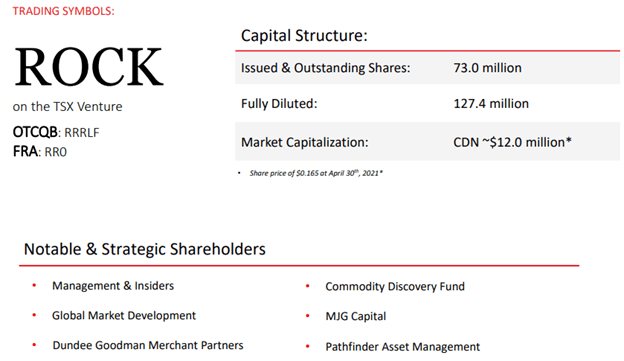 TRADING SYMBOLS:

ROCK

on the TSX Venture

OTCQB: RRRLF
FRA: RR0

Capital Structure:

Issued & Outstanding Shares: 73.0 million

Fully Diluted: 127.4 million

Market Capitalization: CDN ~$12.0 million*

• Share price of $0.165 at April 30$^{th}$, 2021*

Notable & Strategic Shareholders

• Management & Insiders

• Global Market Development

• Dundee Goodman Merchant Partners

• Commodity Discovery Fund

• MJG Capital

• Pathfinder Asset Management