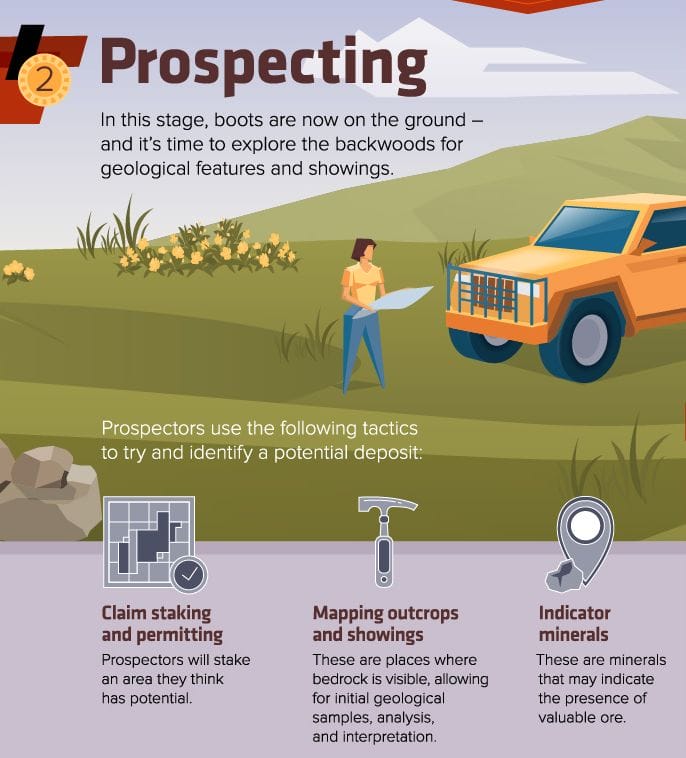 2

Prospecting

In this stage, boots are now on the ground – and it's time to explore the backwoods for geological features and showings.

Prospectors use the following tactics to try and identify a potential deposit:

Claim staking and permitting
Prospectors will stake an area they think has potential.

Mapping outcrops and showings
These are places where bedrock is visible, allowing for initial geological samples, analysis, and interpretation.

Indicator minerals
These are minerals that may indicate the presence of valuable ore.